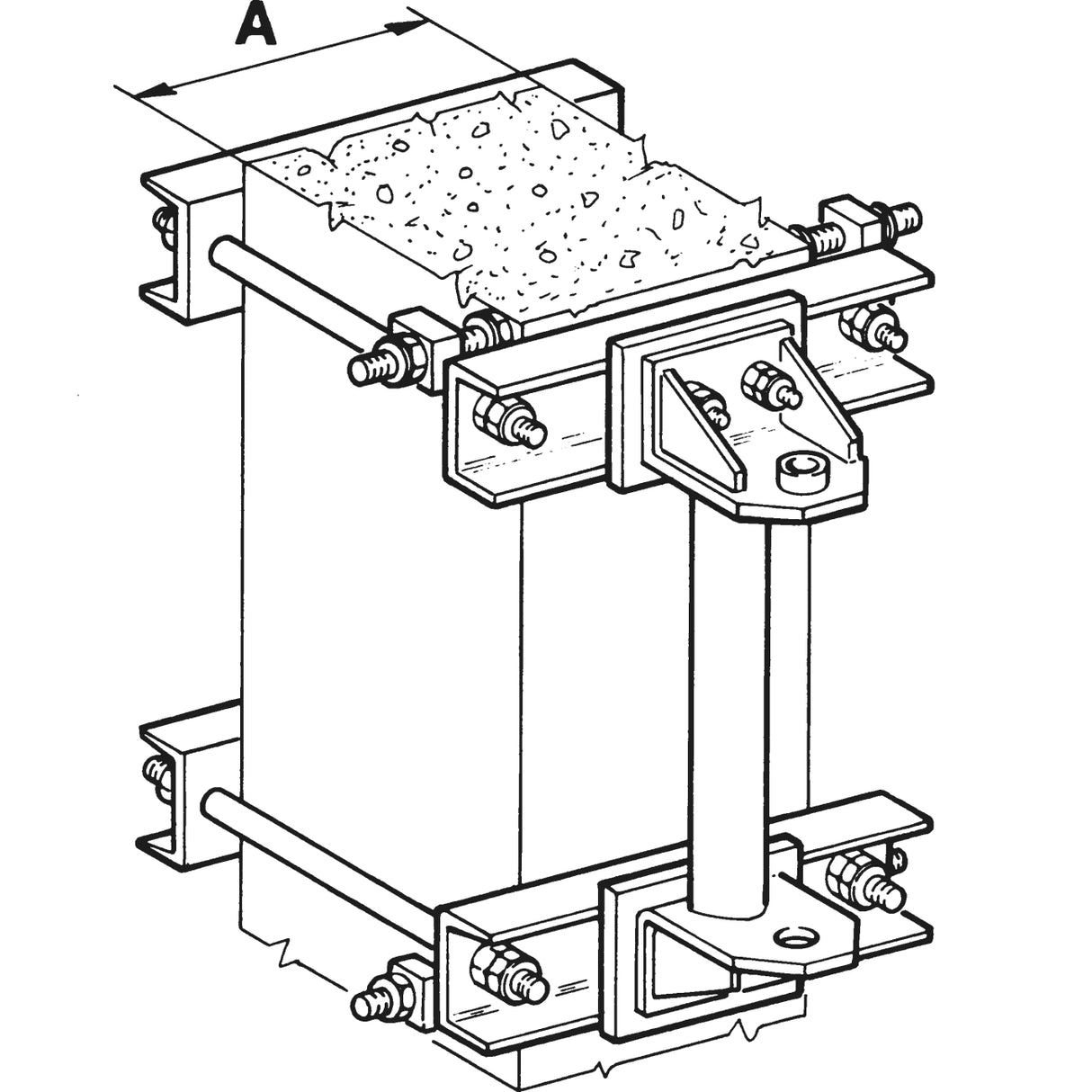 A